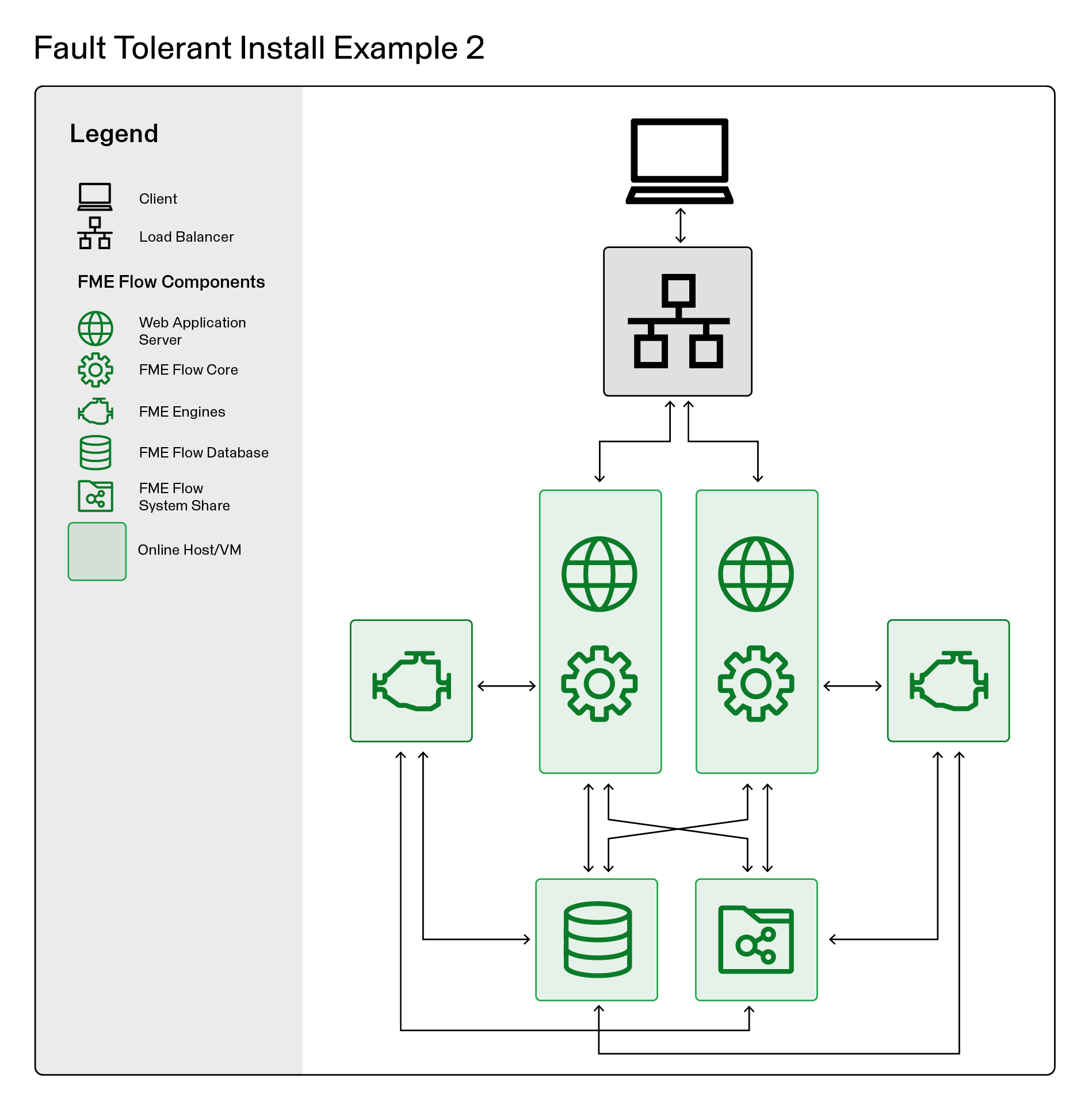 Fault Tolerant Install Example 2

Legend

Client

Load Balancer

FME Flow Components

Web Application Server

FME Flow Core

FME Engines

FME Flow Database

FME Flow System Share

Online Host/VM